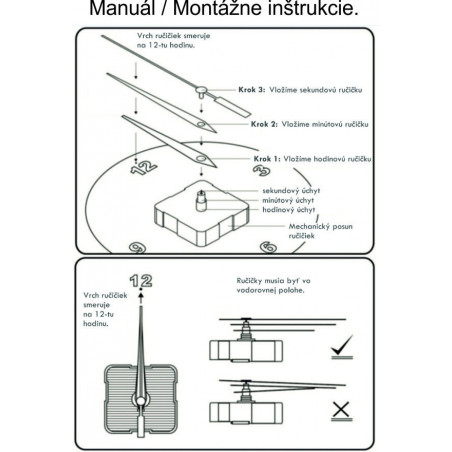 Manuál / Montážne inštrukcie.

Vrch ručičiek smeruje na 12-tu hodinu.

Krok 3: Vložíme sekundovú ručičku

Krok 2: Vložíme minútovú ručičku

Krok 1: Vložíme hodinovú ručičku

12

3

sekundový úchyt
minútový úchyt
hodinový úchyt

Mechanický posun ručičiek

9

6

12

Vrch ručičiek smeruje na 12-tu hodinu.

Ručičky musia byť vo vodorovnej polohe.